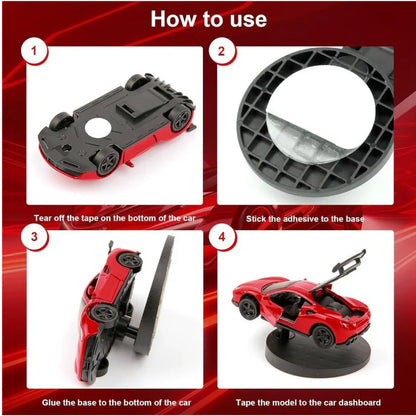 How to use

1

Tear off the tape on the bottom of the car

2

Stick the adhesive to the base

3

Glue the base to the bottom of the car

4

Tape the model to the car dashboard