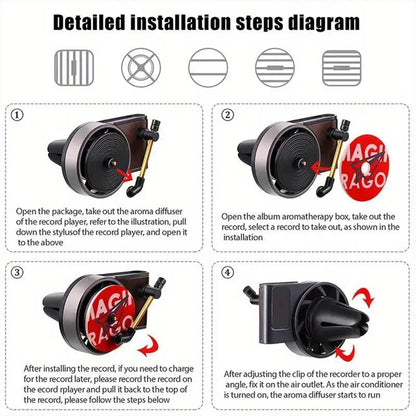 Detailed installation steps diagram

①

Open the package, take out the aroma diffuser of the record player, refer to the illustration, pull down the stylusof the record player, and open it to the above

②

MAGI RAGO

Open the album aromatherapy box, take out the record, select a record to take out, as shown in the installation

③

MAGI RAGO

After installing the record, if you need to charge for the record later, please record the record on the ecord rplayer and pull it back to the top of the record, please follow the steps below

④

After adjusting the clip of the recorder to a proper angle, fix it on the air outlet. As the air conditioner is turned on, the aroma diffuser starts to run