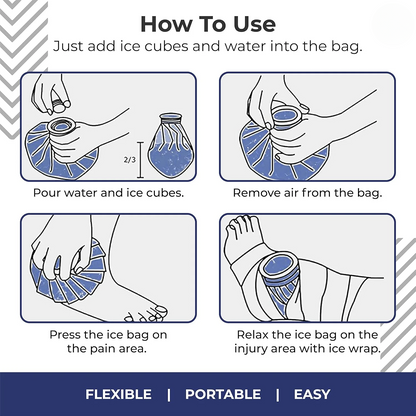 How To Use
Just add ice cubes and water into the bag.

2/3

Pour water and ice cubes.

Remove air from the bag.

Press the ice bag on the pain area.

Relax the ice bag on the injury area with ice wrap.

FLEXIBLE | PORTABLE | EASY