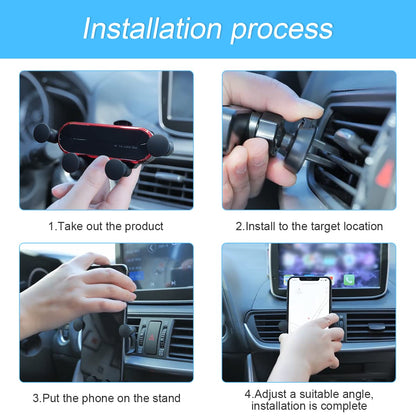 Installation process

1.Take out the product

2.Install to the target location

3.Put the phone on the stand

4.Adjust a suitable angle, installation is complete