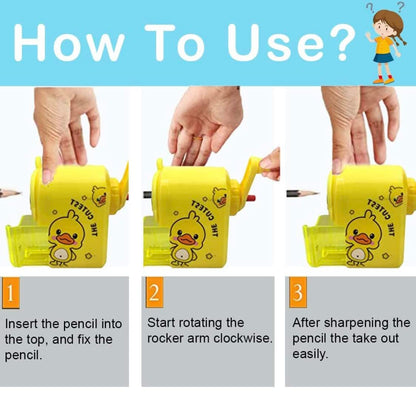 How To Use?

?
?

THE CUTEST

THE CUTEST

THE CUTEST

1

Insert the pencil into the top, and fix the pencil.

2

Start rotating the rocker arm clockwise.

3

After sharpening the pencil the take out easily.