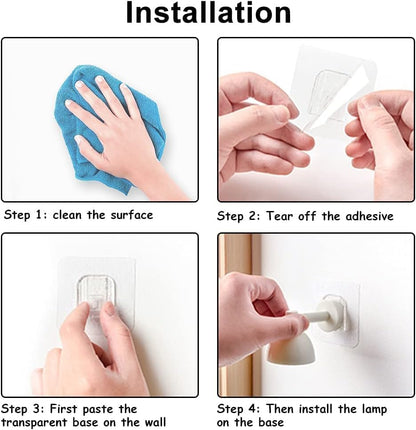 Installation

Step 1: clean the surface

Step 2: Tear off the adhesive

Step 3: First paste the transparent base on the wall

Step 4: Then install the lamp on the base