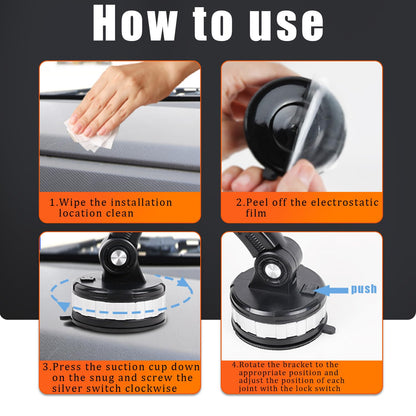 How to use

1.Wipe the installation location clean

2.Peel off the electrostatic film

3.Press the suction cup down on the snug and screw the silver switch clockwise

push

4.Rotate the bracket to the appropriate position and adjust the position of each joint with the lock switch