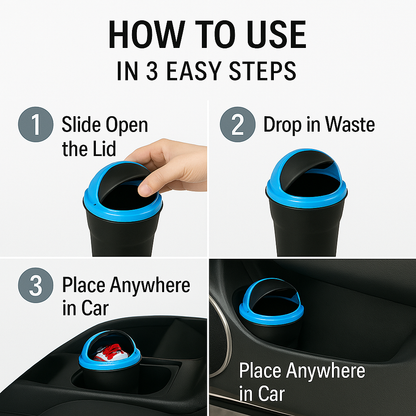 HOW TO USE
IN 3 EASY STEPS

1 Slide Open the Lid

2 Drop in Waste

3 Place Anywhere in Car

Place Anywhere in Car